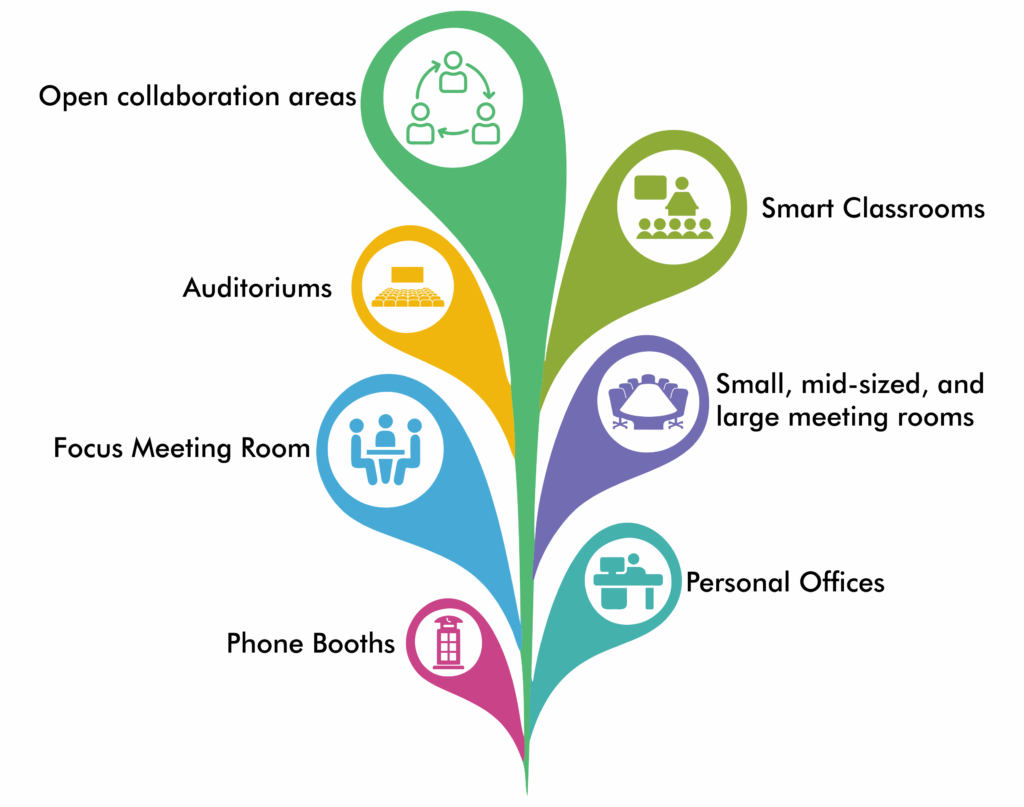 Open collaboration areas

Smart Classrooms

Auditoriums

Small, mid-sized, and large meeting rooms

Focus Meeting Room

Personal Offices

Phone Booths